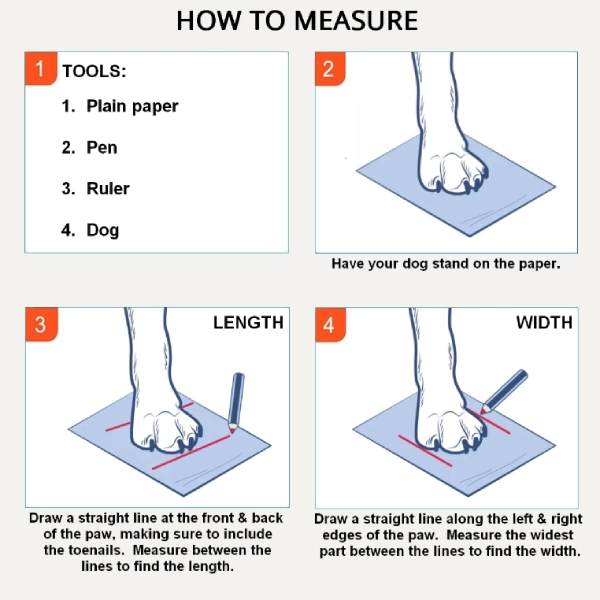 HOW TO MEASURE

1 TOOLS:

1. Plain paper

2. Pen

3. Ruler

4. Dog

2

Have your dog stand on the paper.

3 LENGTH

Draw a straight line at the front & back of the paw, making sure to include the toenails. Measure between the lines to find the length.

4 WIDTH

Draw a straight line along the left & right edges of the paw. Measure the widest part between the lines to find the width.