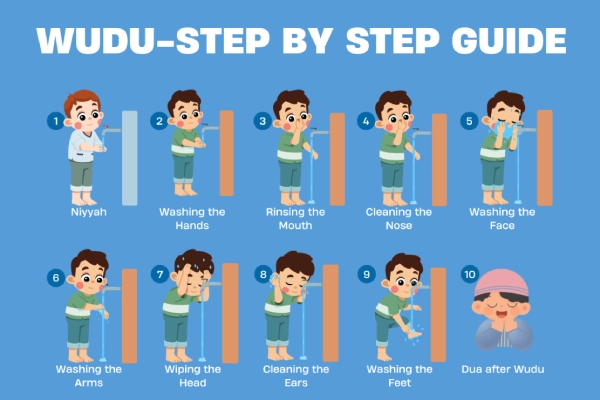 WUDU-STEP BY STEP GUIDE

1
Niyyah

2
Washing the Hands

3
Rinsing the Mouth

4
Cleaning the Nose

5
Washing the Face

6
Washing the Arms

7
Wiping the Head

8
Cleaning the Ears

9
Washing the Feet

10
Dua after Wudu